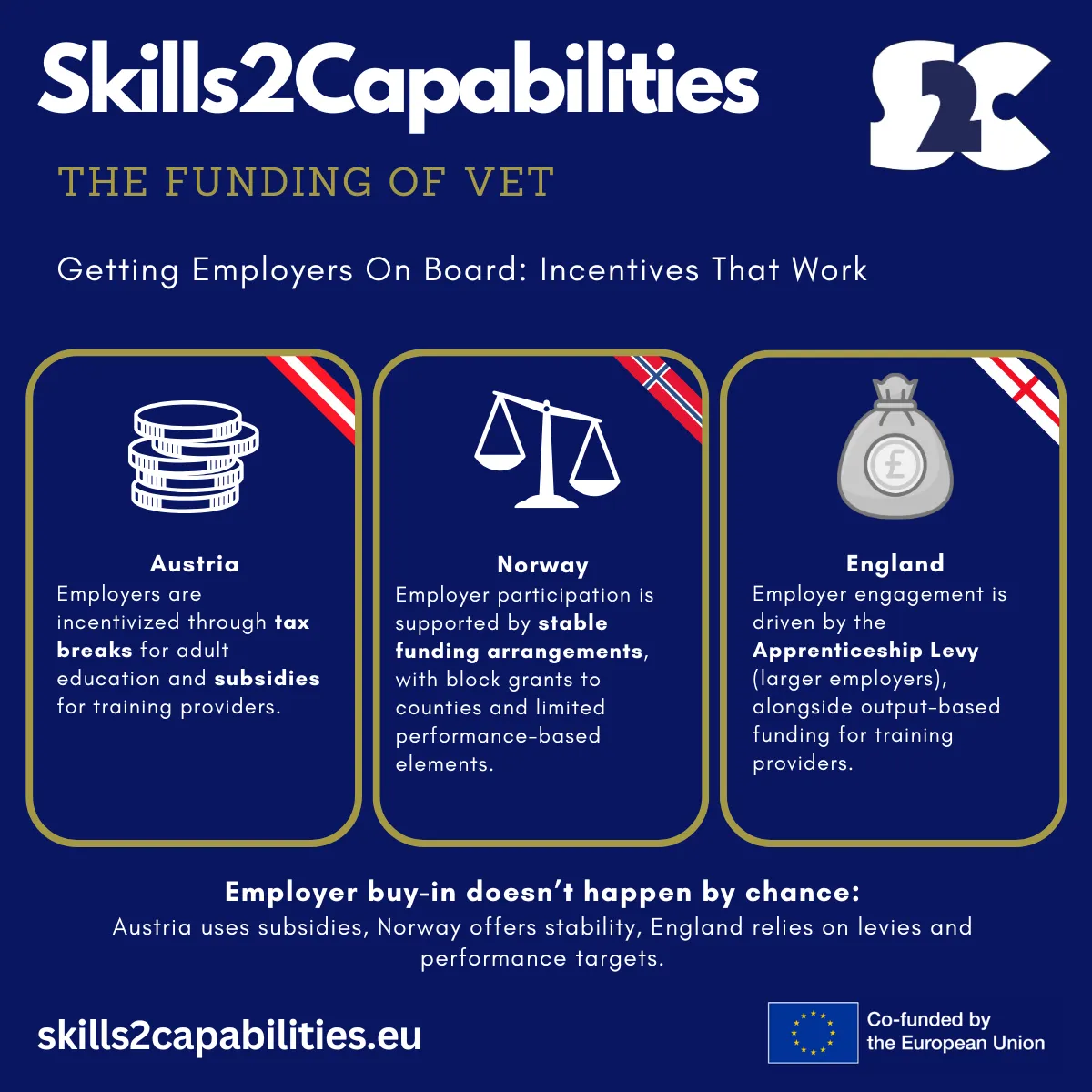 Skills2Capabilities

S2C

THE FUNDING OF VET

Getting Employers On Board: Incentives That Work

Austria
Employers are incentivized through tax breaks for adult education and subsidies for training providers.

Norway
Employer participation is supported by stable funding arrangements, with block grants to counties and limited performance-based elements.

£

England
Employer engagement is driven by the Apprenticeship Levy (larger employers), alongside output-based funding for training providers.

Employer buy-in doesn't happen by chance:
Austria uses subsidies, Norway offers stability, England relies on levies and performance targets.

skills2capabilities.eu

Co-funded by the European Union