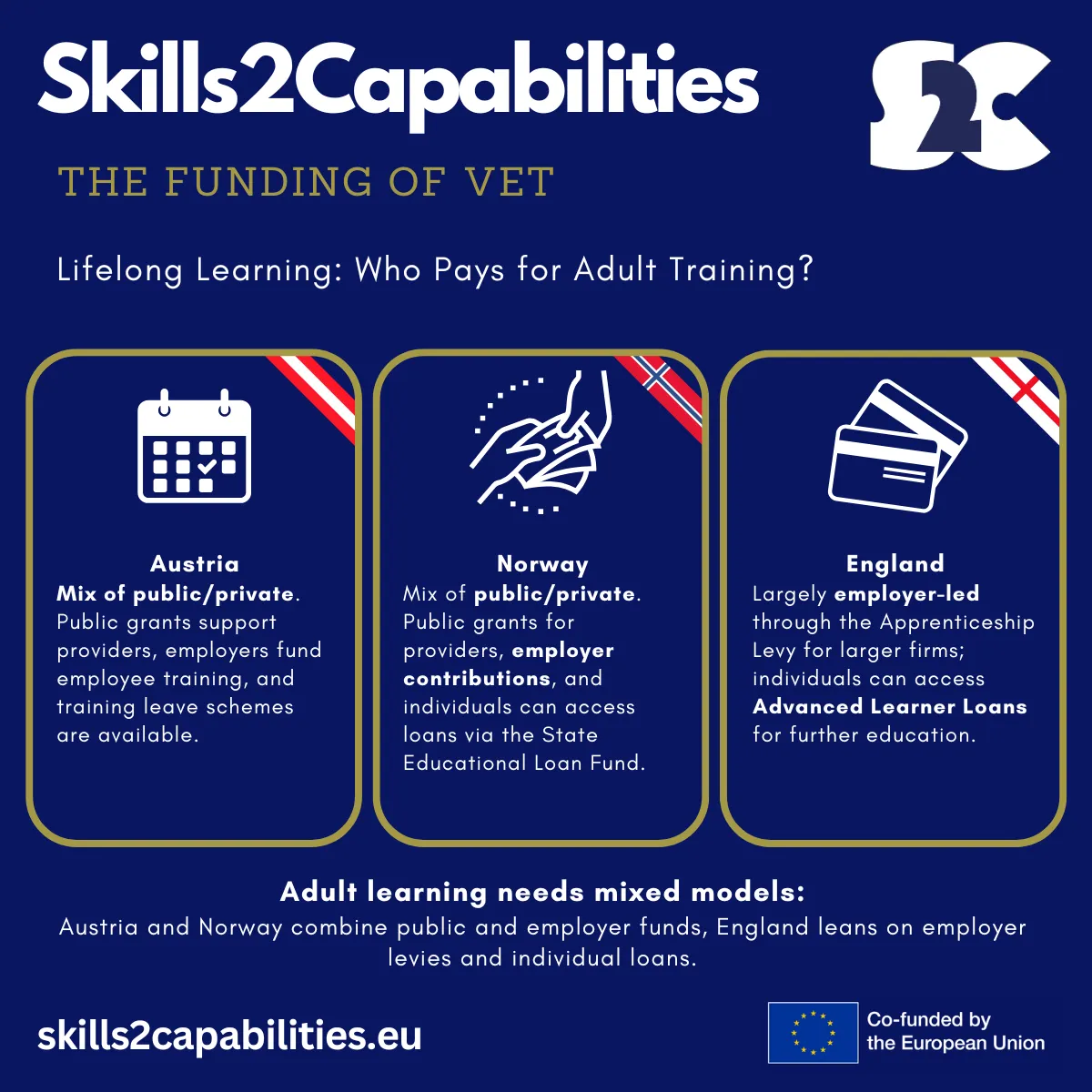 Skills2Capabilities

S2C

THE FUNDING OF VET

Lifelong Learning: Who Pays for Adult Training?

Austria
Mix of public/private. Public grants support providers, employers fund employee training, and training leave schemes are available.

Norway
Mix of public/private. Public grants for providers, employer contributions, and individuals can access loans via the State Educational Loan Fund.

England
Largely employer-led through the Apprenticeship Levy for larger firms; individuals can access Advanced Learner Loans for further education.

Adult learning needs mixed models:
Austria and Norway combine public and employer funds, England leans on employer levies and individual loans.

skills2capabilities.eu

Co-funded by the European Union